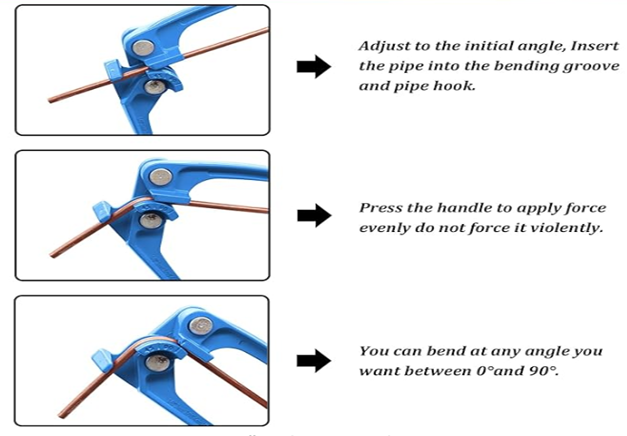 Adjust to the initial angle, Insert the pipe into the bending groove and pipe hook.

Press the handle to apply force evenly do not force it violently.

You can bend at any angle you want between 0°and 90°.